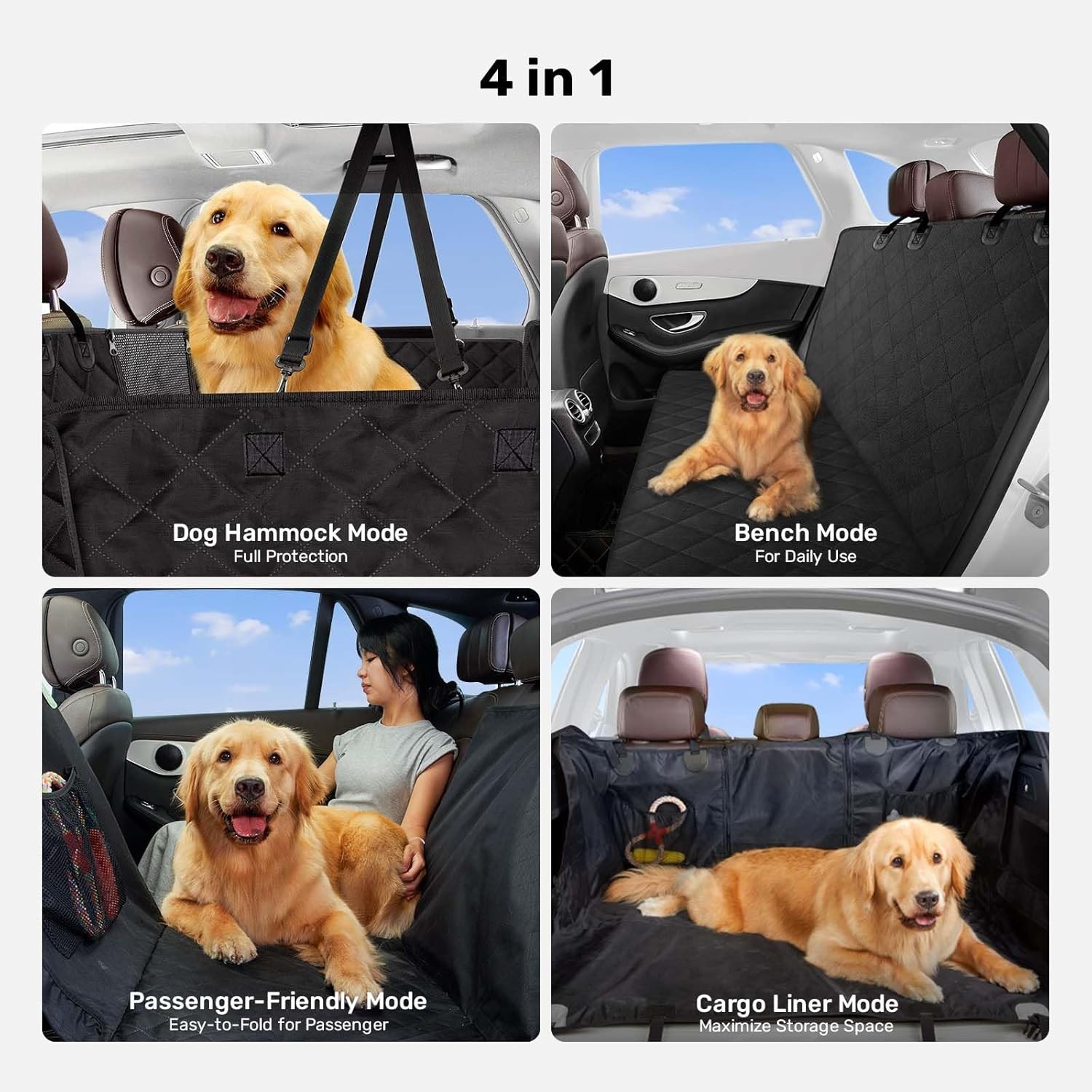 4 in 1

Dog Hammock Mode
Full Protection

Bench Mode
For Daily Use

Passenger-Friendly Mode
Easy-to-Fold for Passenger

Cargo Liner Mode
Maximize Storage Space